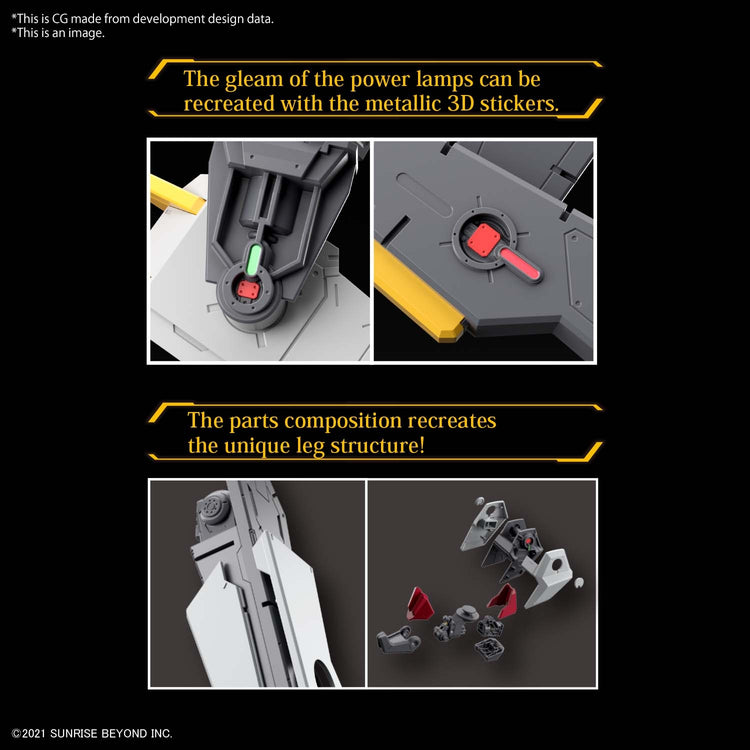 *This is CG made from development design data.
*This is an image.

The gleam of the power lamps can be recreated with the metallic 3D stickers.

The parts composition recreates the unique leg structure!

©2021 SUNRISE BEYOND INC.