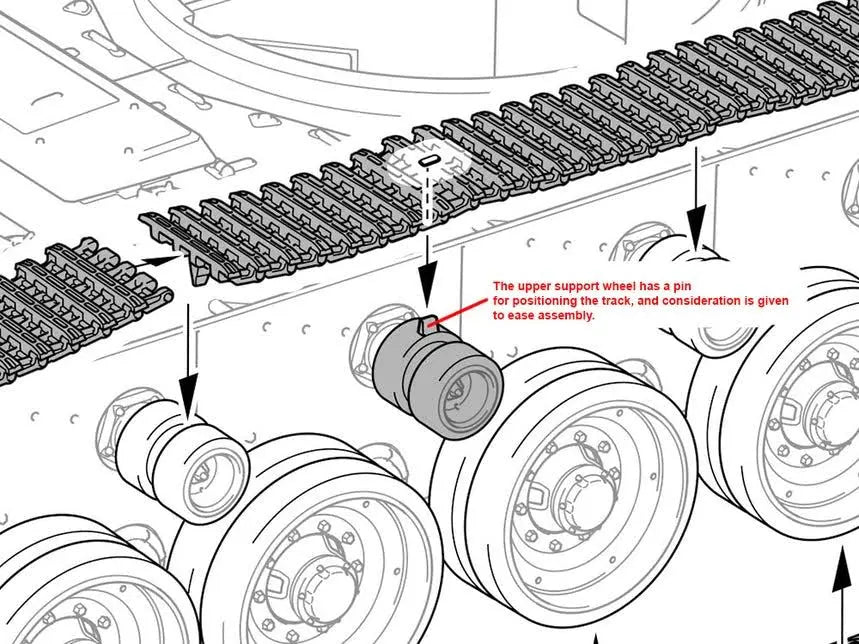 The upper support wheel has a pin for positioning the track, and consideration is given to ease assembly.