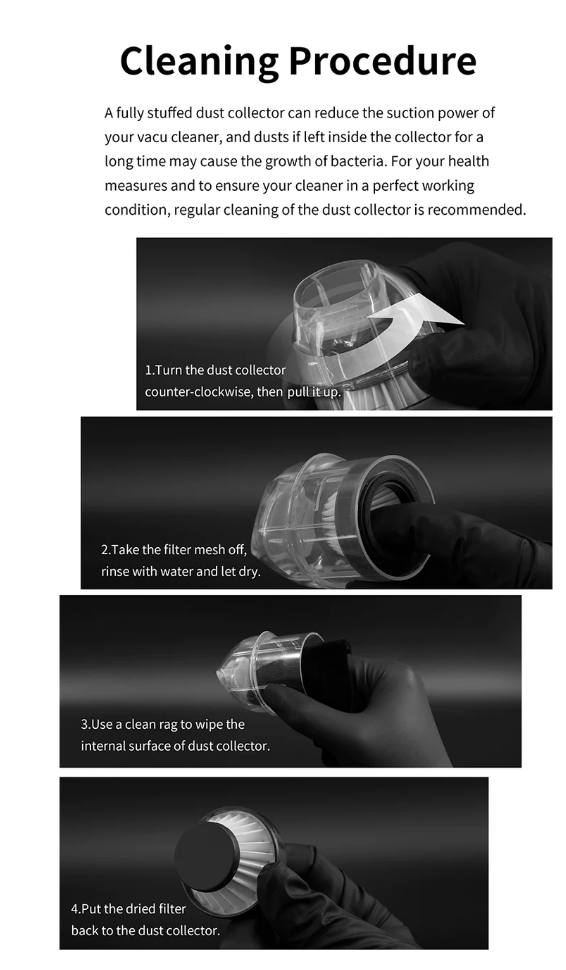 Cleaning Procedure

A fully stuffed dust collector can reduce the suction power of your vacu cleaner, and dusts if left inside the collector for a long time may cause the growth of bacteria. For your health measures and to ensure your cleaner in a perfect working condition, regular cleaning of the dust collector is recommended.

1.Turn the dust collector counter-clockwise, then pull it up.

2.Take the filter mesh off, rinse with water and let dry.

3.Use a clean rag to wipe the internal surface of dust collector.

4.Put the dried filter back to the dust collector.