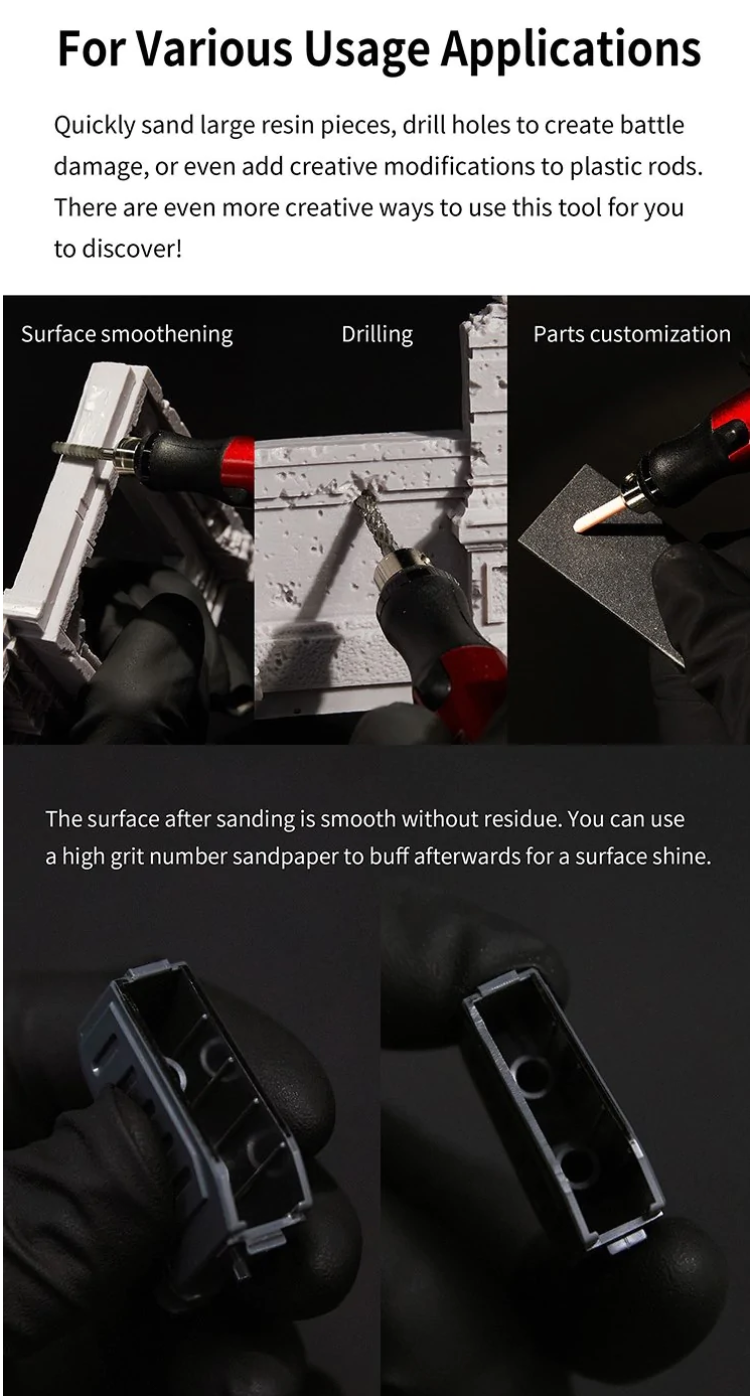 For Various Usage Applications

Quickly sand large resin pieces, drill holes to create battle damage, or even add creative modifications to plastic rods. There are even more creative ways to use this tool for you to discover!

Surface smoothening

Drilling

Parts customization

The surface after sanding is smooth without residue. You can use a high grit number sandpaper to buff afterwards for a surface shine.