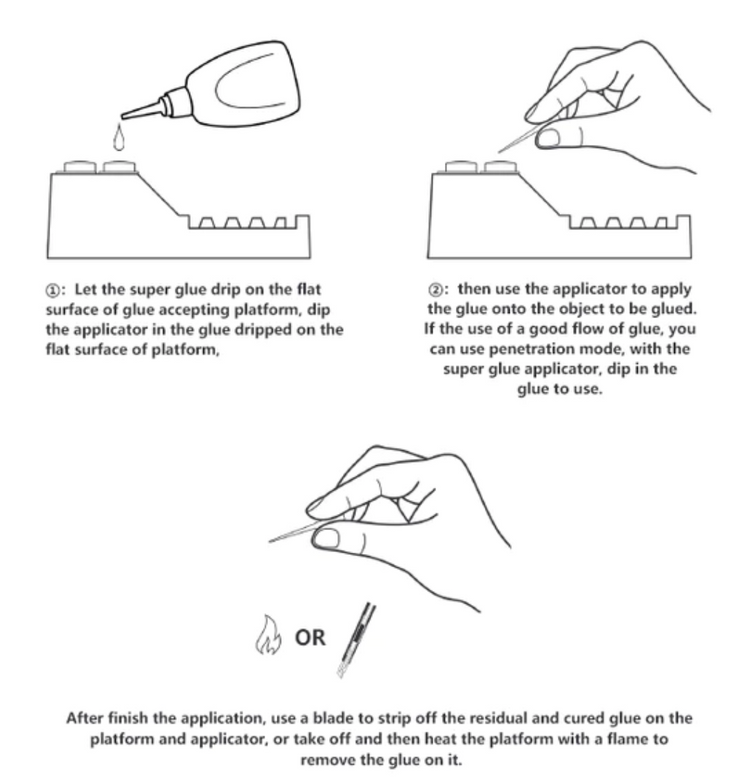 ①: Let the super glue drip on the flat surface of glue accepting platform, dip the applicator in the glue dripped on the flat surface of platform,

②: then use the applicator to apply the glue onto the object to be glued. If the use of a good flow of glue, you can use penetration mode, with the super glue applicator, dip in the glue to use.

OR

After finish the application, use a blade to strip off the residual and cured glue on the platform and applicator, or take off and then heat the platform with a flame to remove the glue on it.