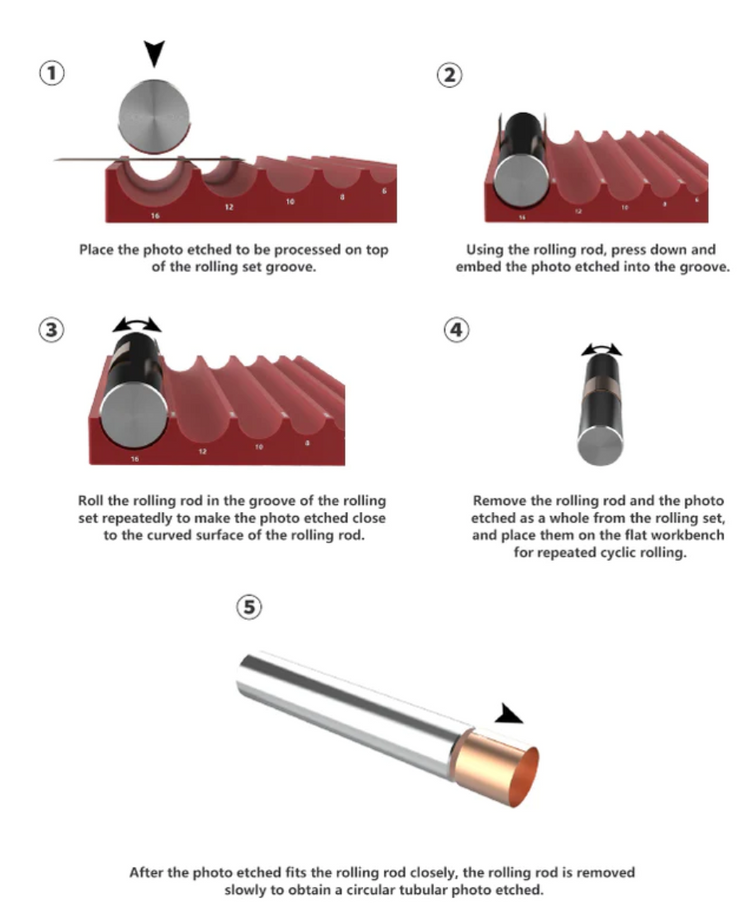 ①

16 12 10 8 6

Place the photo etched to be processed on top of the rolling set groove.

②

16 12 10 8 6

Using the rolling rod, press down and embed the photo etched into the groove.

③

16 12 10 8

Roll the rolling rod in the groove of the rolling set repeatedly to make the photo etched close to the curved surface of the rolling rod.

④

Remove the rolling rod and the photo etched as a whole from the rolling set, and place them on the flat workbench for repeated cyclic rolling.

⑤

After the photo etched fits the rolling rod closely, the rolling rod is removed slowly to obtain a circular tubular photo etched.