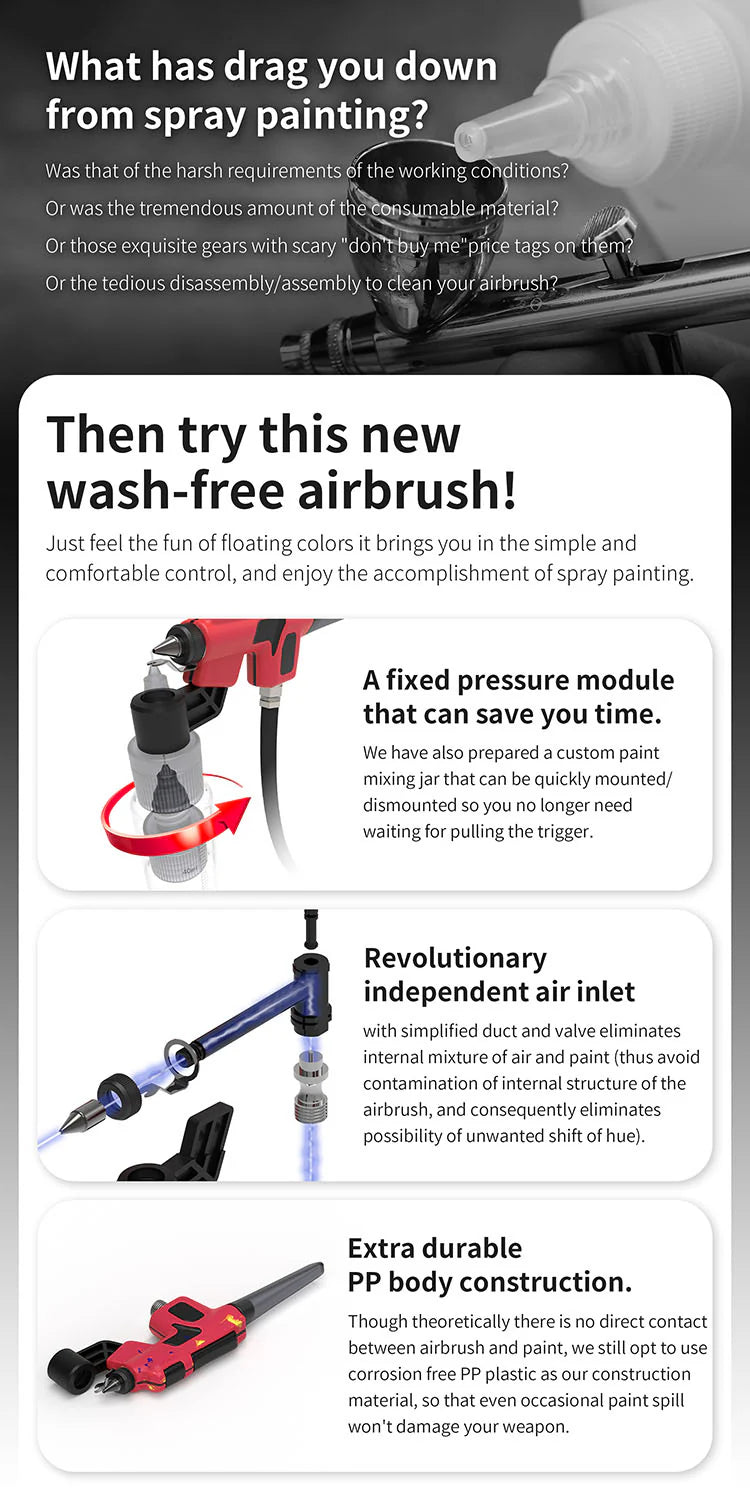 What has drag you down from spray painting?

Was that of the harsh requirements of the working conditions?

Or was the tremendous amount of the consumable material?

Or those exquisite gears with scary "don't buy me"price tags on them?

Or the tedious disassembly/assembly to clean your airbrush?

Then try this new wash-free airbrush!

Just feel the fun of floating colors it brings you in the simple and comfortable control, and enjoy the accomplishment of spray painting.

A fixed pressure module that can save you time.

We have also prepared a custom paint mixing jar that can be quickly mounted/ dismounted so you no longer need waiting for pulling the trigger.

Revolutionary independent air inlet

with simplified duct and valve eliminates internal mixture of air and paint (thus avoid contamination of internal structure of the airbrush, and consequently eliminates possibility of unwanted shift of hue).

Extra durable PP body construction.

Though theoretically there is no direct contact between airbrush and paint, we still opt to use corrosion free PP plastic as our construction material, so that even occasional paint spill won't damage your weapon.