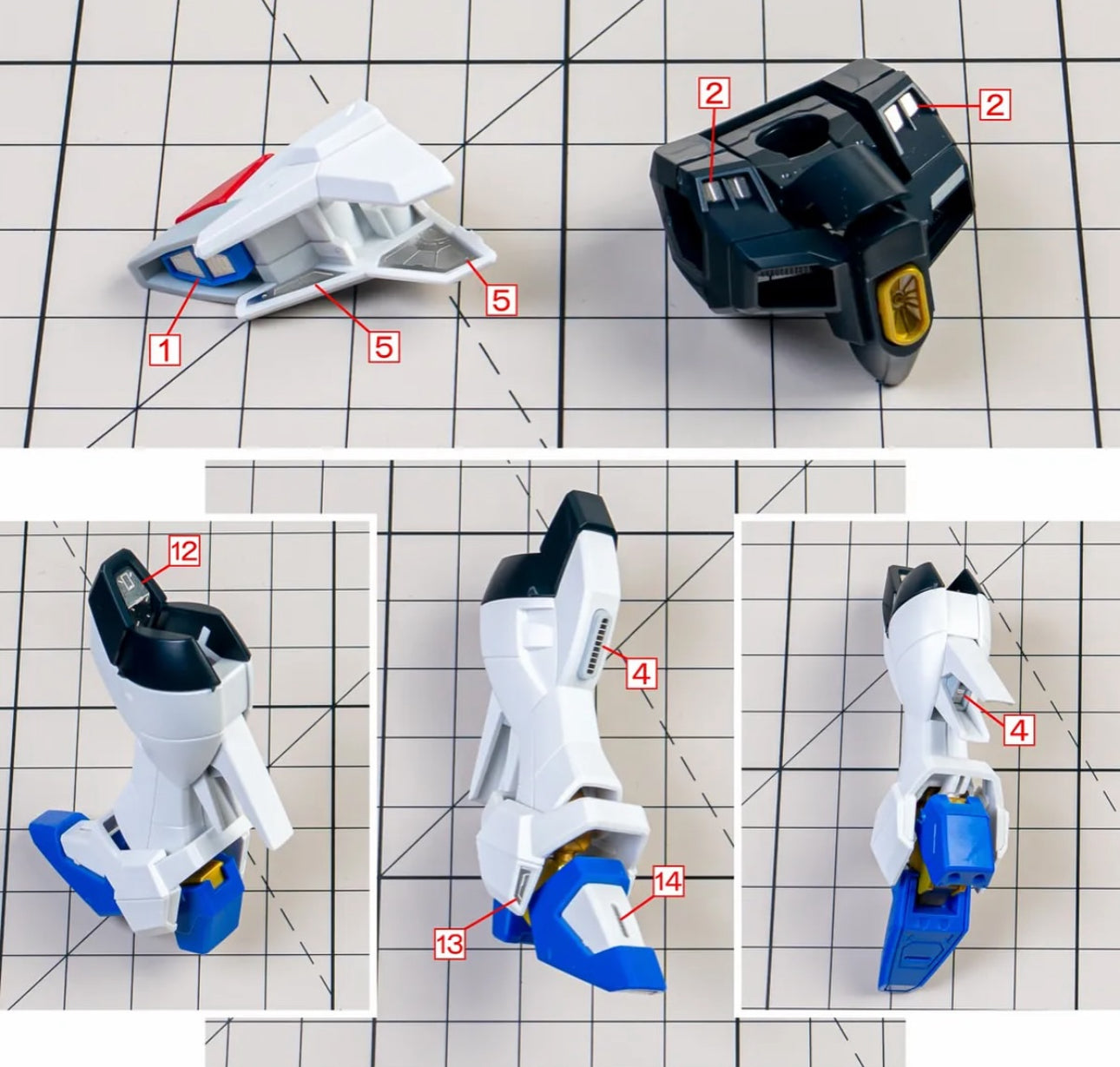 2
2
5
1
5
12
4
4
14
13